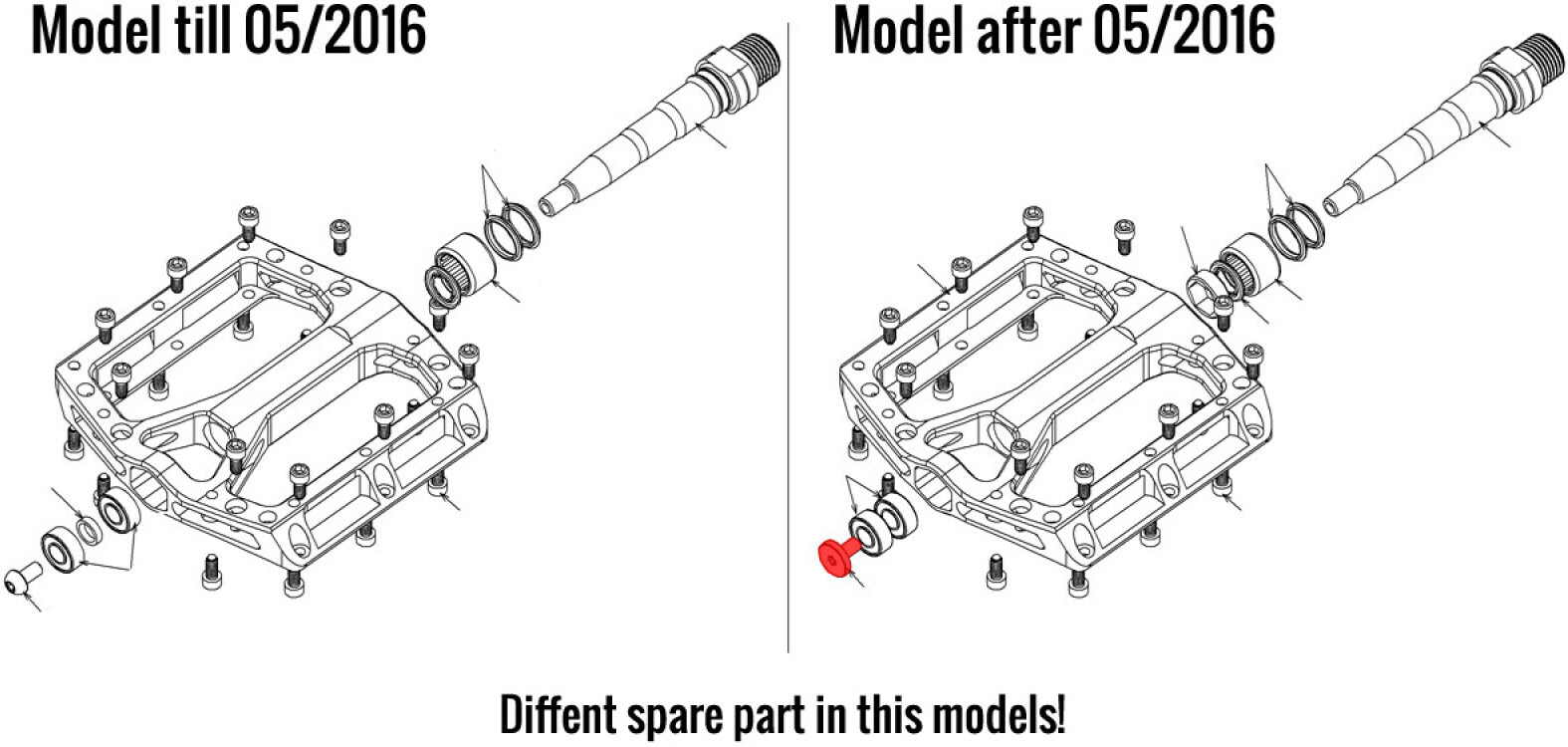 Model till 05/2016

Model after 05/2016

Diffent spare part in this models!