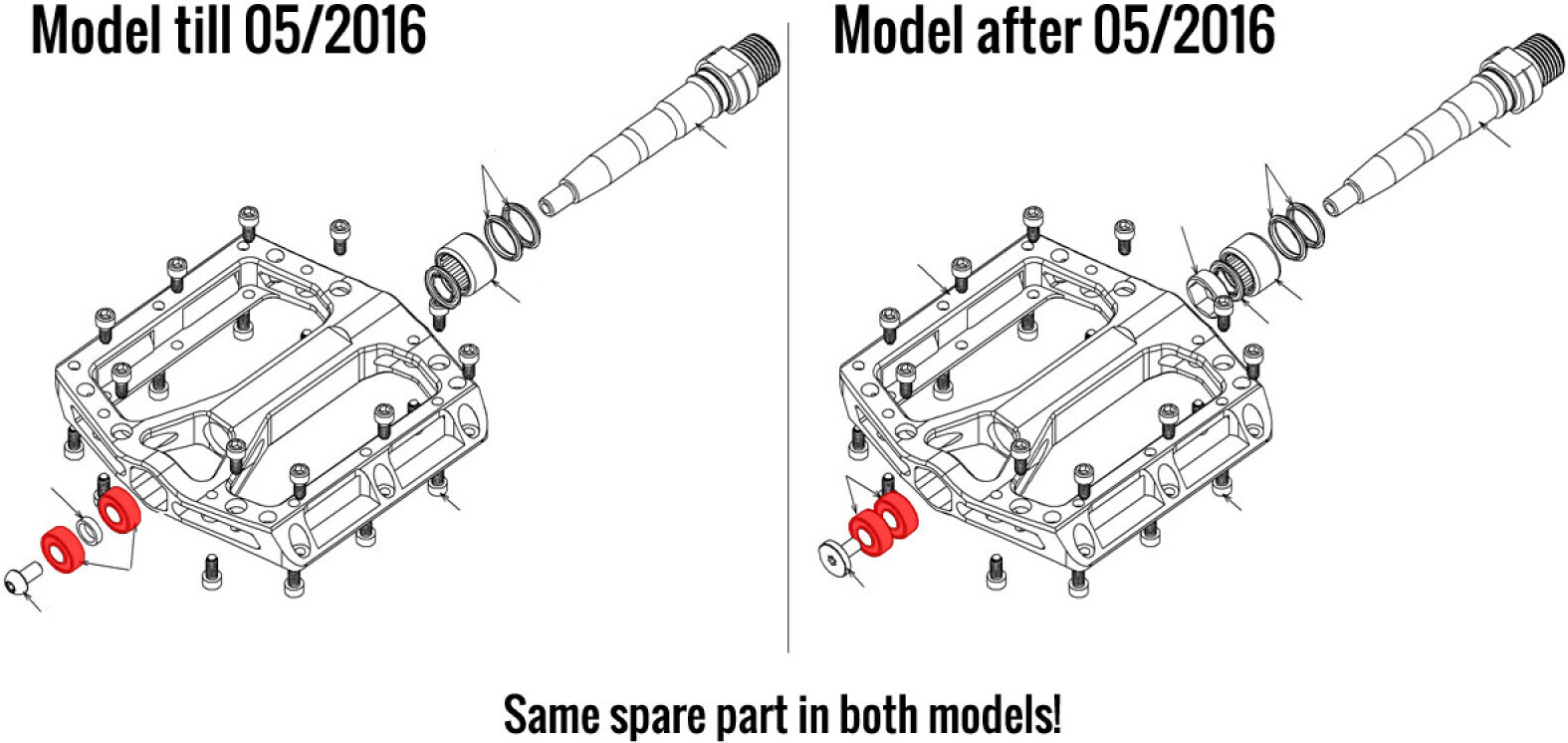 Model till 05/2016

Model after 05/2016

Same spare part in both models!