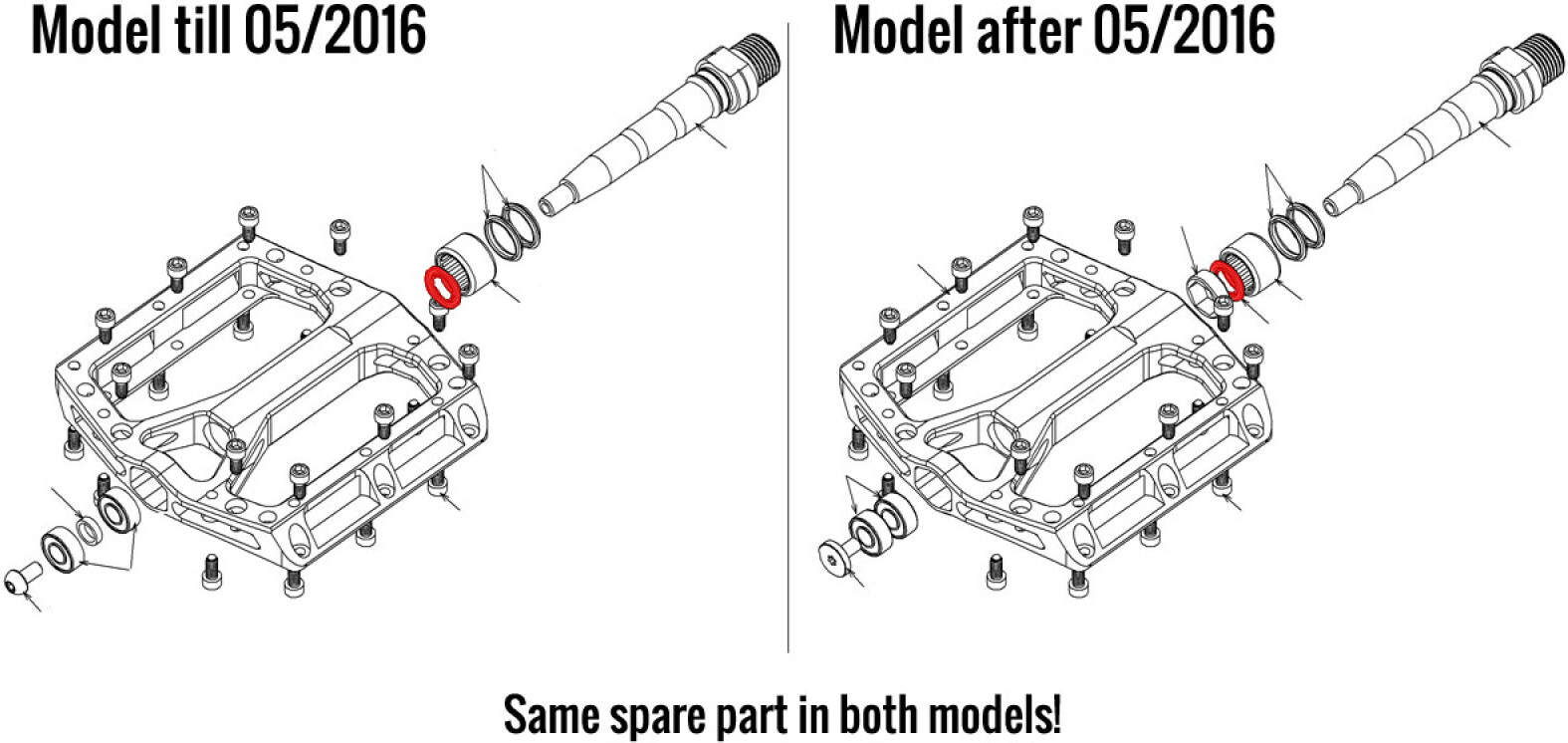 Model till 05/2016

Model after 05/2016

Same spare part in both models!