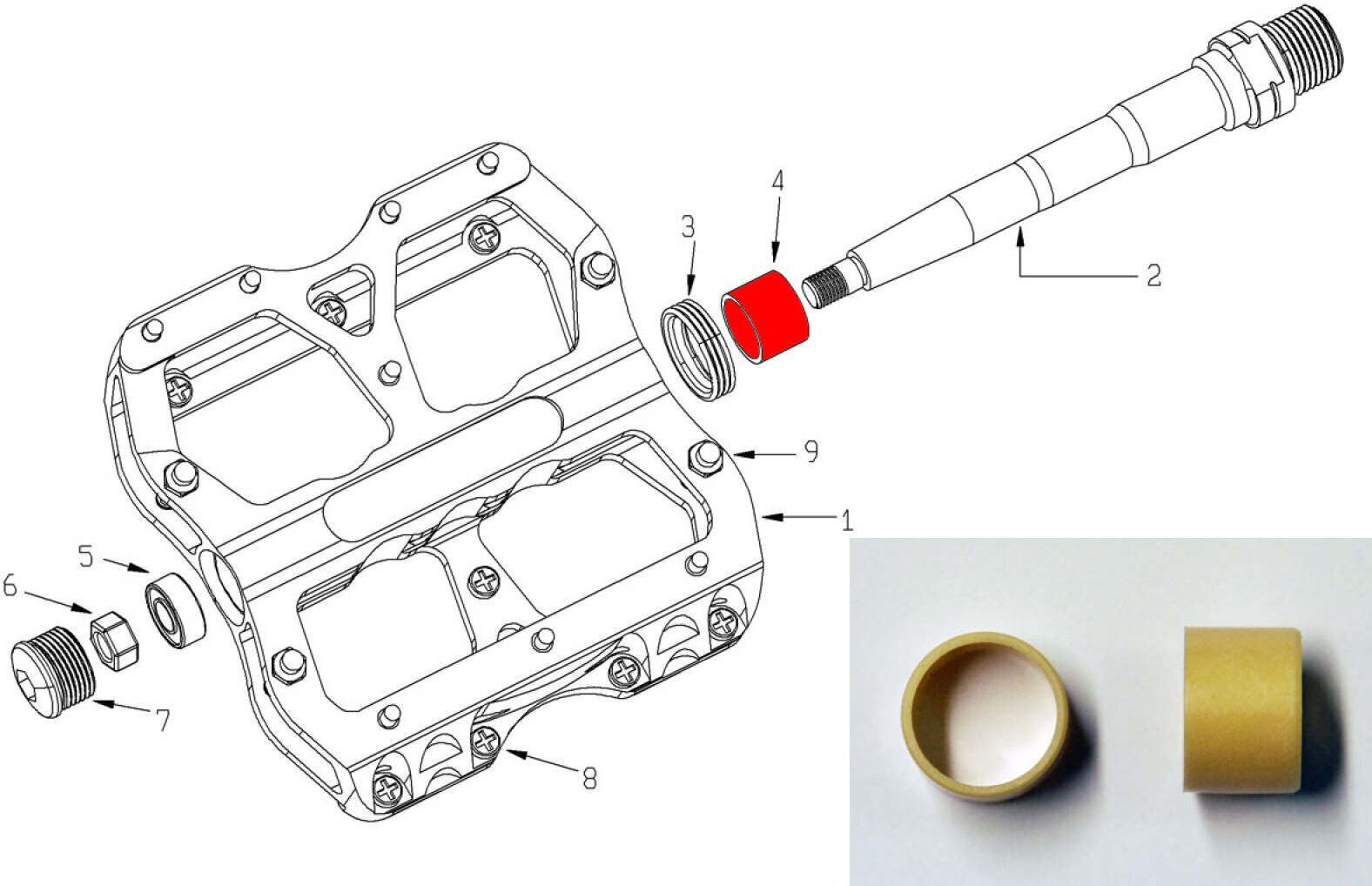 4
3
2
9
1
5
6
7
8